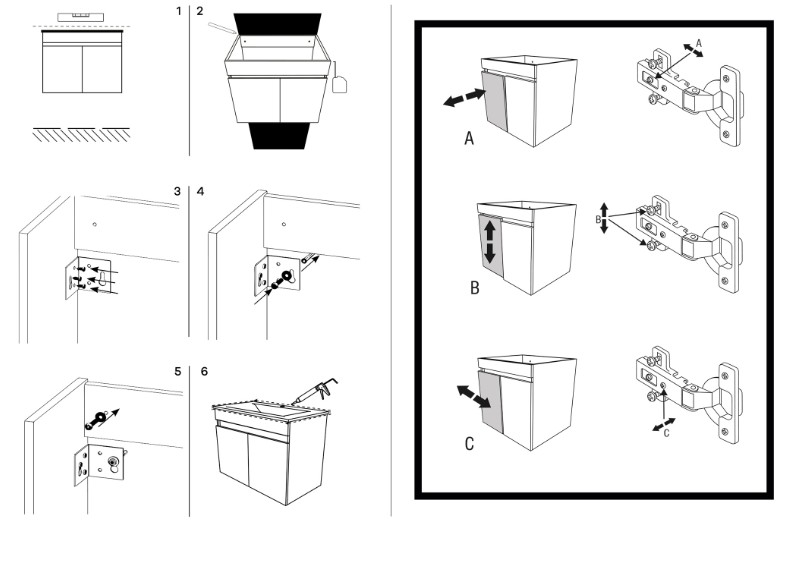 1 2

3 4

5 6

A

A

B

B

C

C